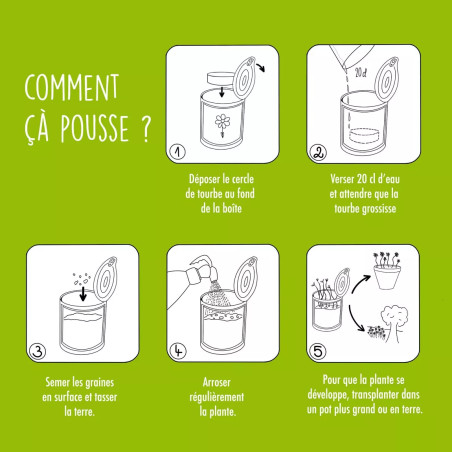 COMMENT ÇÀ POUSSE ?

1

Déposer le cercle de tourbe au fond de la boîte

20 cl

2

Verser 20 cl d'eau et attendre que la tourbe grossisse

3

Semer les graines en surface et tasser la terre.

4

Arroser régulièrement la plante.

5

Pour que la plante se développe, transplanter dans un pot plus grand ou en terre.